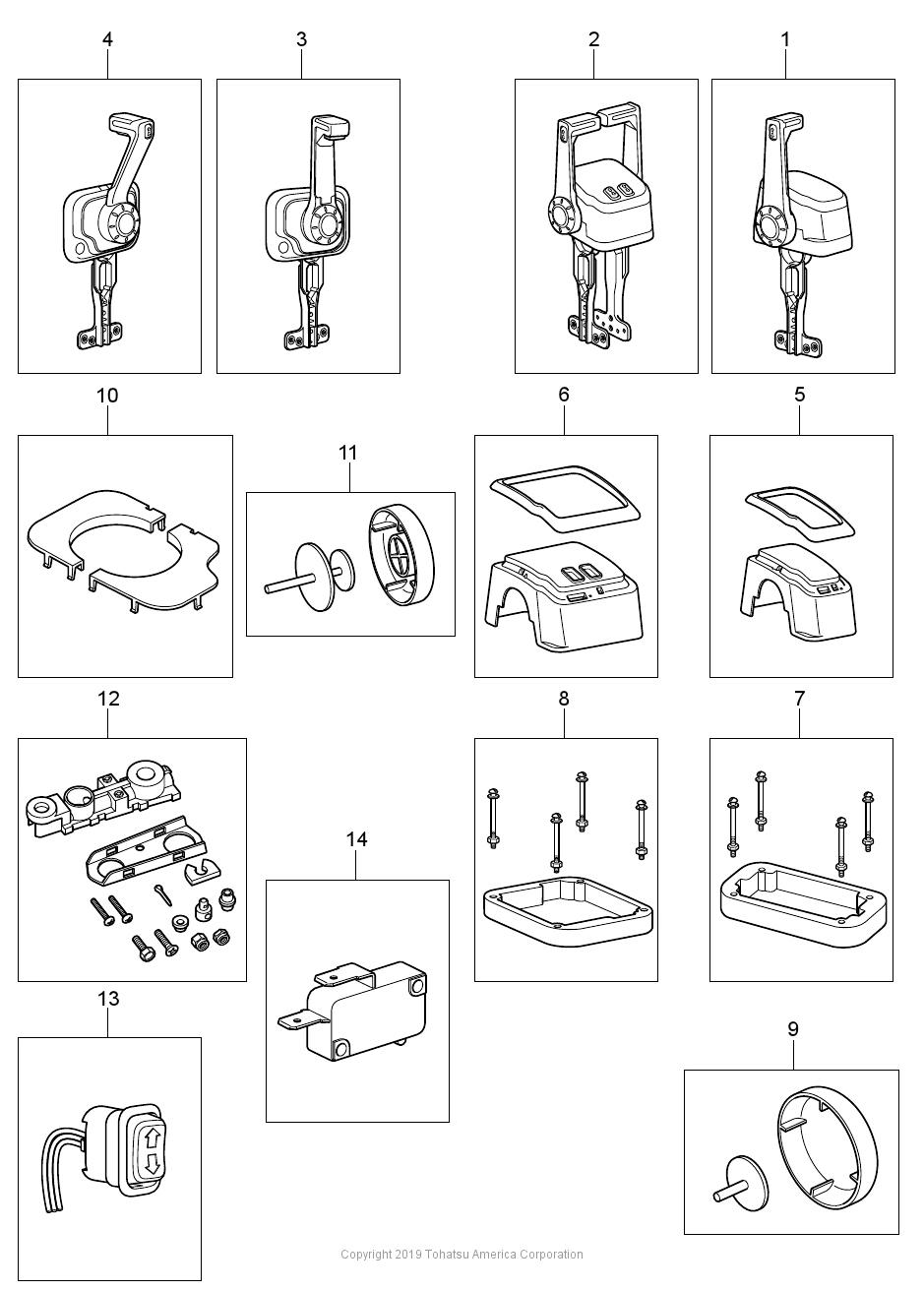 4
3
2
1
10
11
6
5
12
8
7
14
13
9
Copyright 2019 Tohatsu America Corporation